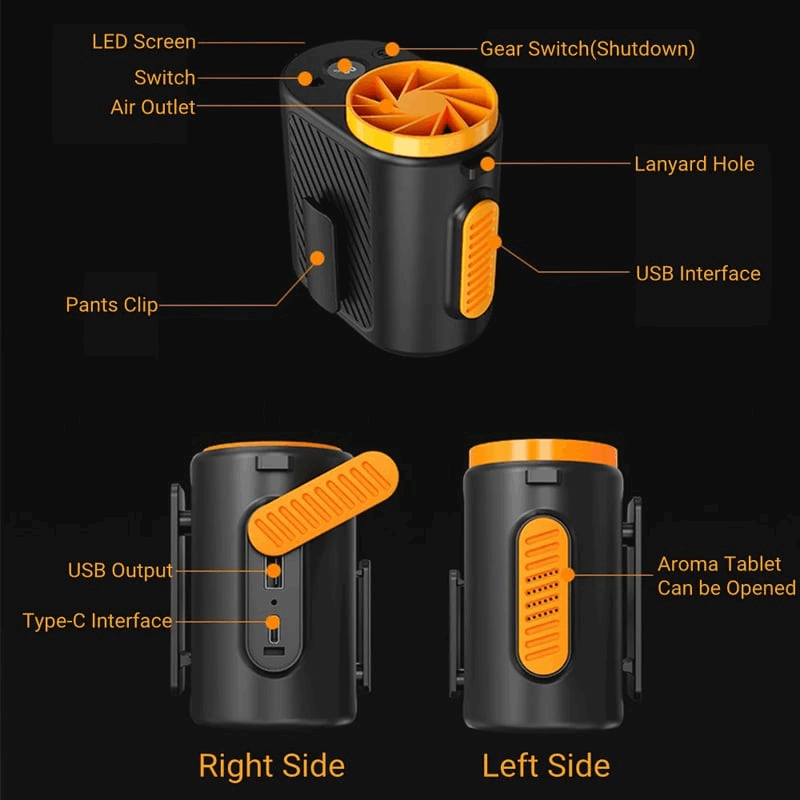 LED Screen
Switch
Air Outlet
Gear Switch(Shutdown)
Lanyard Hole
USB Interface
Pants Clip

USB Output
Type-C Interface
Aroma Tablet
Can be Opened

Right Side
Left Side