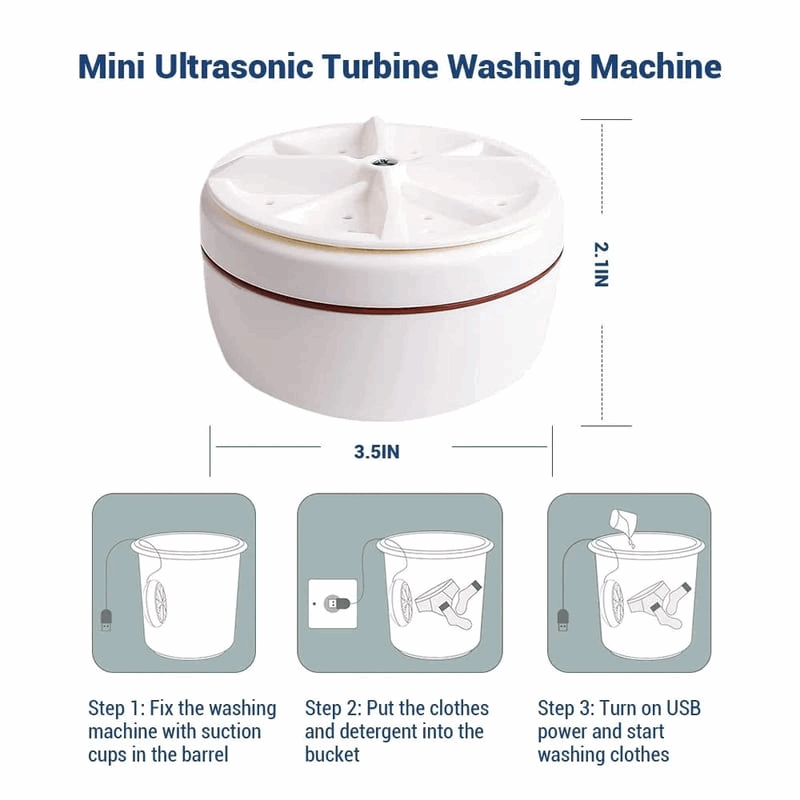 Mini Ultrasonic Turbine Washing Machine

2.1IN

3.5IN

Step 1: Fix the washing machine with suction cups in the barrel

Step 2: Put the clothes and detergent into the bucket

Step 3: Turn on USB power and start washing clothes